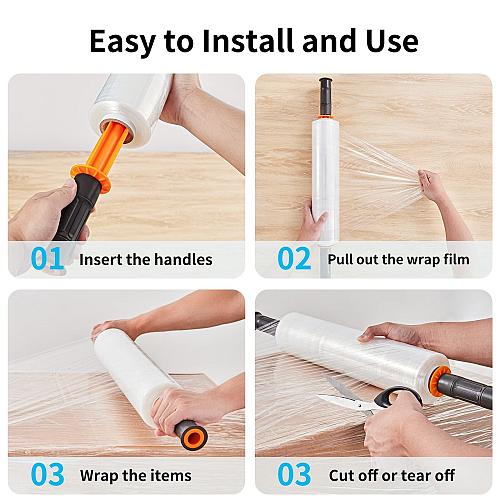 Easy to Install and Use

01 Insert the handles

02 Pull out the wrap film

03 Wrap the items

03 Cut off or tear off