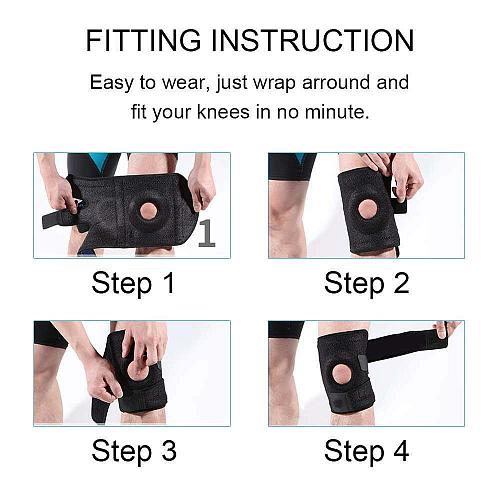 FITTING INSTRUCTION

Easy to wear, just wrap arround and fit your knees in no minute.

1

Step 1

Step 2

Step 3

Step 4