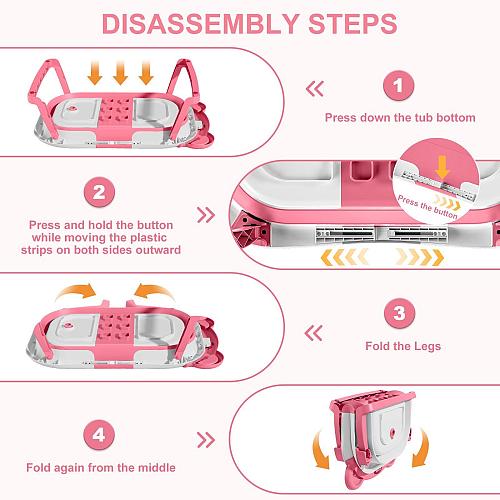 DISASSEMBLY STEPS

1

Press down the tub bottom

2

Press and hold the button while moving the plastic strips on both sides outward

Press the button

3

Fold the Legs

4

Fold again from the middle